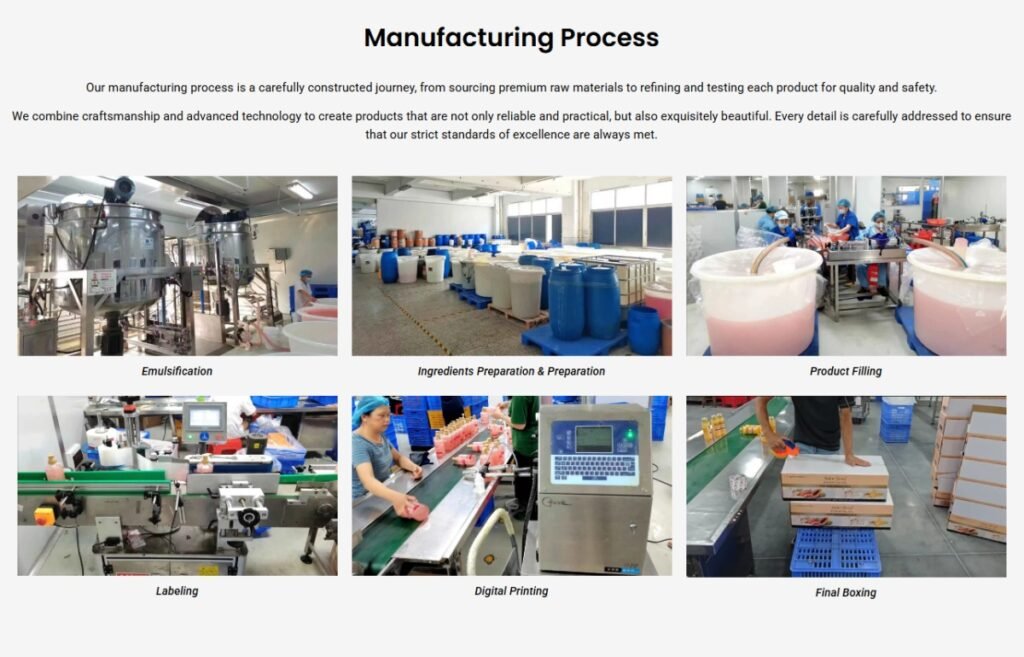 Manufacturing Process

Our manufacturing process is a carefully constructed journey, from sourcing premium raw materials to refining and testing each product for quality and safety.

We combine craftsmanship and advanced technology to create products that are not only reliable and practical, but also exquisitely beautiful. Every detail is carefully addressed to ensure that our strict standards of excellence are always met.

Emulsification

Ingredients Preparation & Preparation

Product Filling

Labeling

Digital Printing

Final Boxing