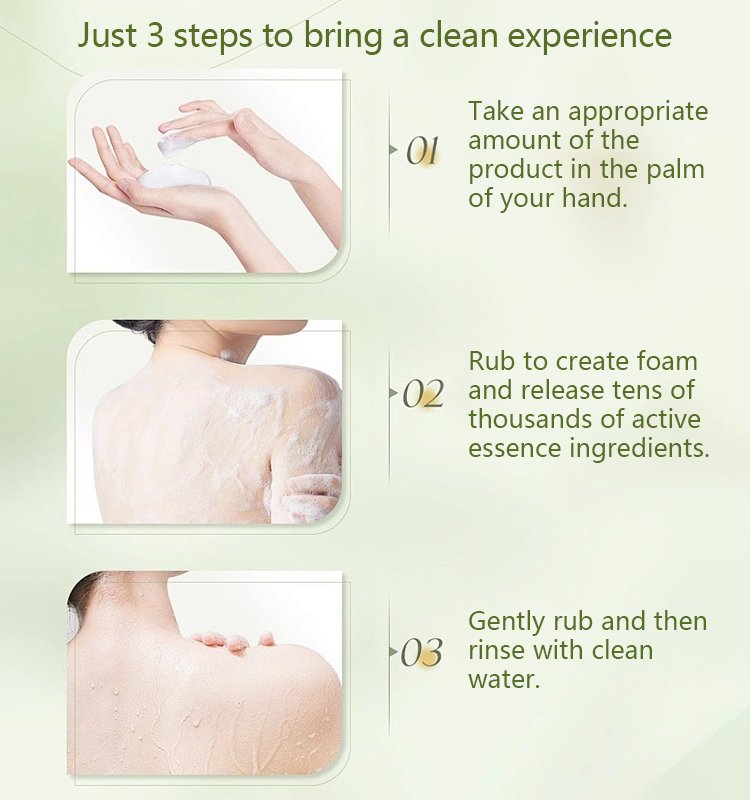 Just 3 steps to bring a clean experience

01 Take an appropriate amount of the product in the palm of your hand.

02 Rub to create foam and release tens of thousands of active essence ingredients.

03 Gently rub and then rinse with clean water.