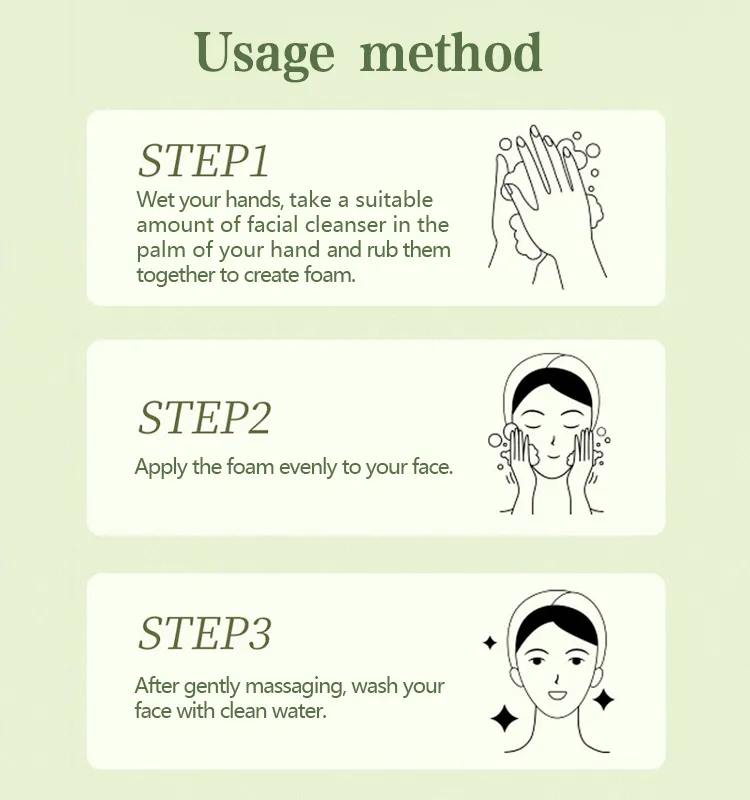 Usage method

STEP1
Wet your hands, take a suitable amount of facial cleanser in the palm of your hand and rub them together to create foam.

STEP2
Apply the foam evenly to your face.

STEP3
After gently massaging, wash your face with clean water.