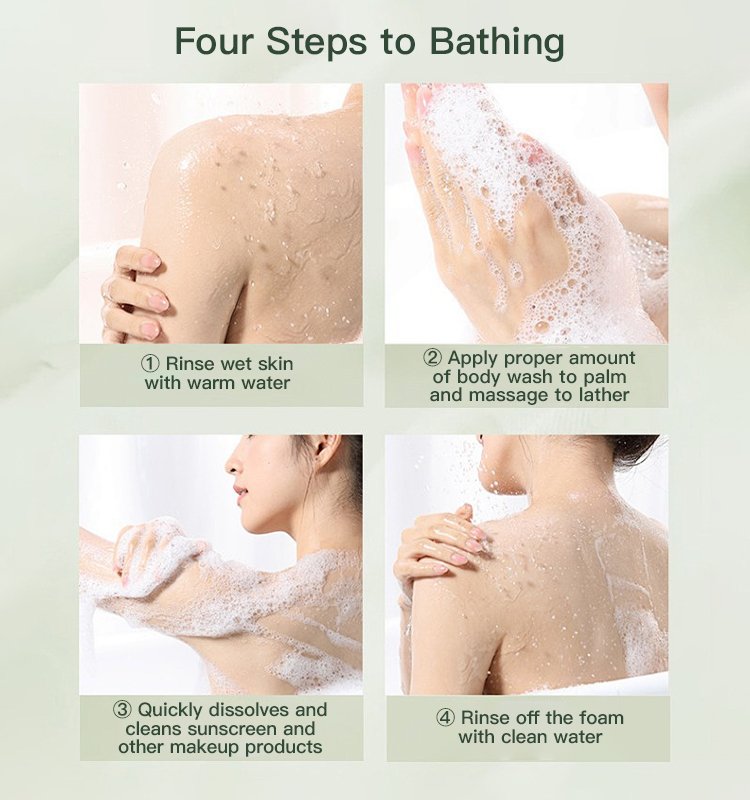 Four Steps to Bathing

① Rinse wet skin with warm water

② Apply proper amount of body wash to palm and massage to lather

③ Quickly dissolves and cleans sunscreen and other makeup products

④ Rinse off the foam with clean water